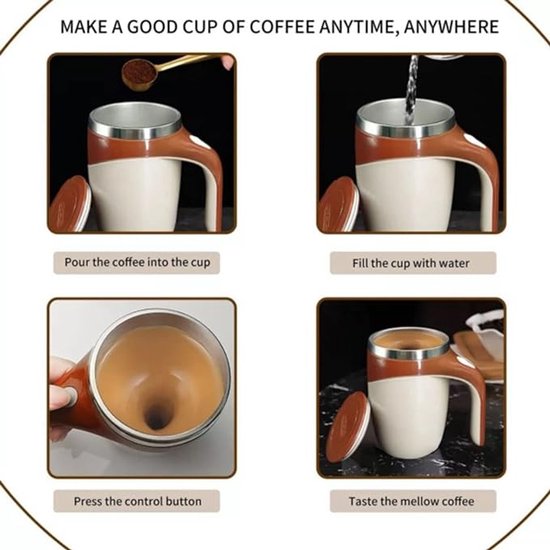 MAKE A GOOD CUP OF COFFEE ANYTIME, ANYWHERE

Pour the coffee into the cup

Fill the cup with water

Press the control button

Taste the mellow coffee